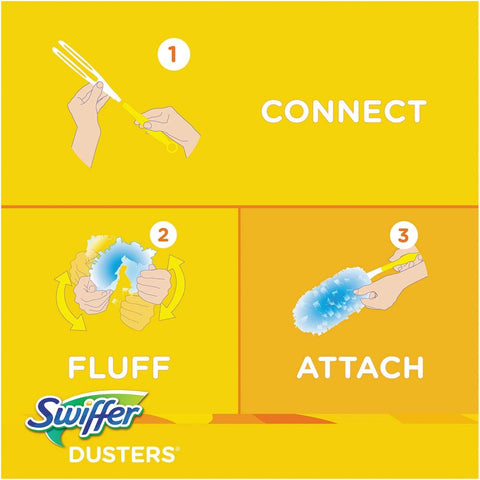 1

CONNECT

2

FLUFF

3

ATTACH

Swiffer

DUSTERS®