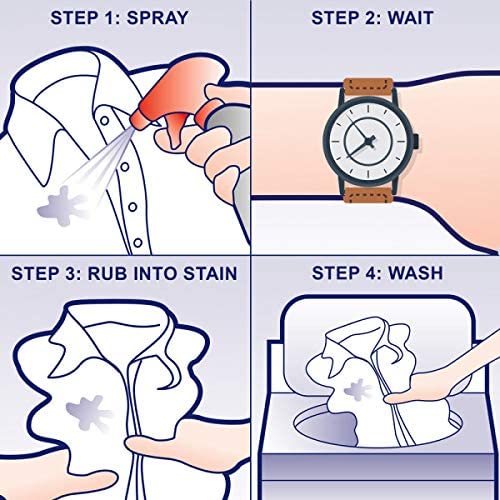 STEP 1: SPRAY

STEP 2: WAIT

STEP 3: RUB INTO STAIN

STEP 4: WASH