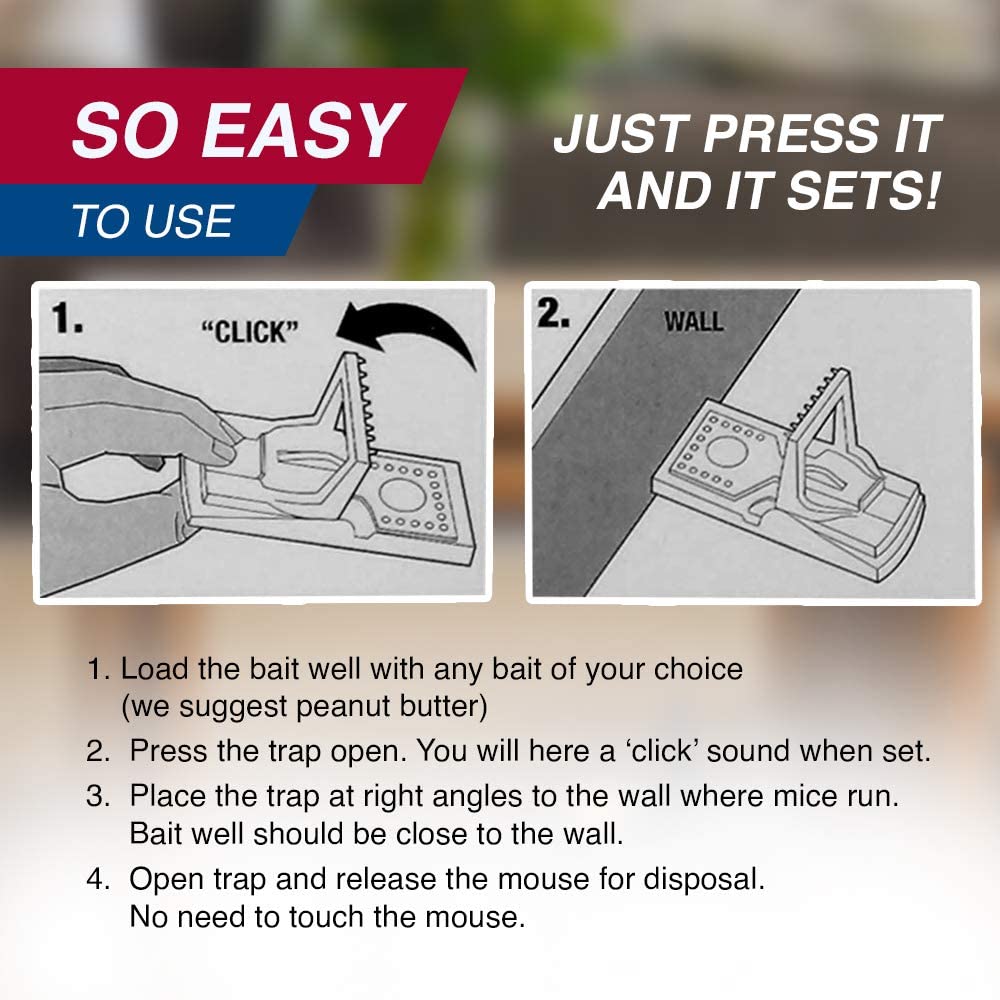 SO EASY
TO USE

JUST PRESS IT AND IT SETS!

1.
"CLICK"

2.
WALL

1. Load the bait well with any bait of your choice (we suggest peanut butter)
2. Press the trap open. You will here a 'click' sound when set.
3. Place the trap at right angles to the wall where mice run. Bait well should be close to the wall.
4. Open trap and release the mouse for disposal. No need to touch the mouse.